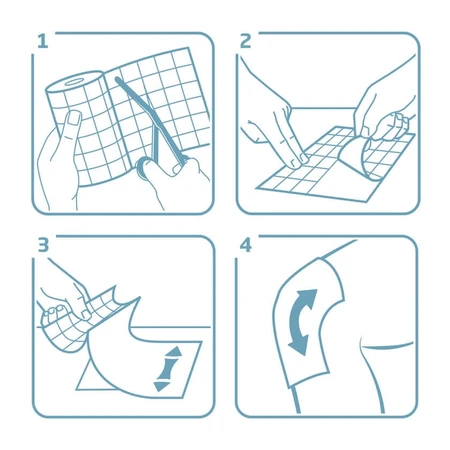 1
2
3
4