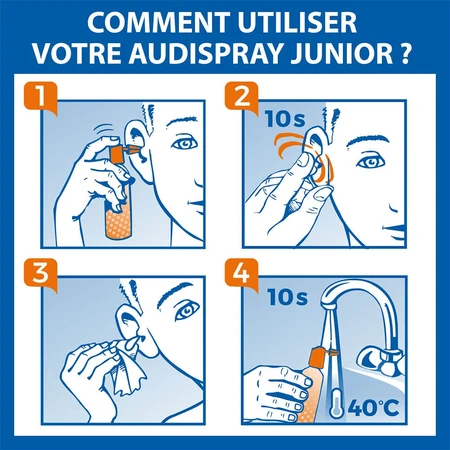 COMMENT UTILISER VOTRE AUDISPRAY JUNIOR ?

1

2

10s

3

4

10s

40°C